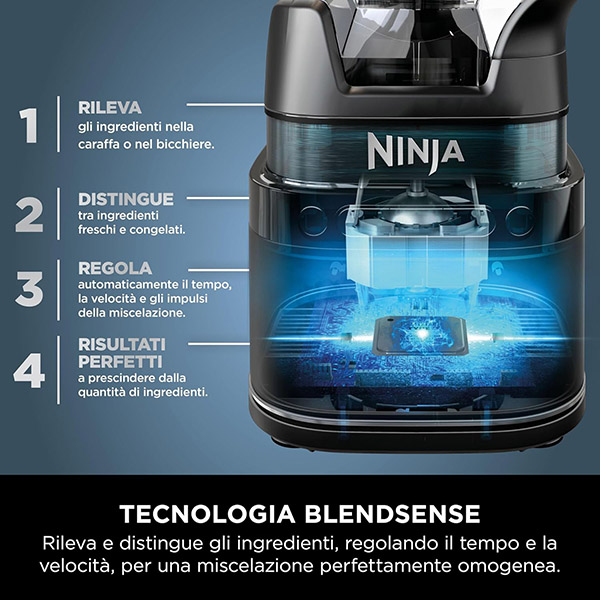 1 RILEVA
gli ingredienti nella caraffa o nel bicchiere.

2 DISTINGUE
tra ingredienti freschi e congelati.

3 REGOLA
automaticamente il tempo, la velocità e gli impulsi della miscelazione.

4 RISULTATI PERFETTI
a prescindere dalla quantità di ingredienti.

NINJA

TECNOLOGIA BLENDSENSE
Rileva e distingue gli ingredienti, regolando il tempo e la velocità, per una miscelazione perfettamente omogenea.